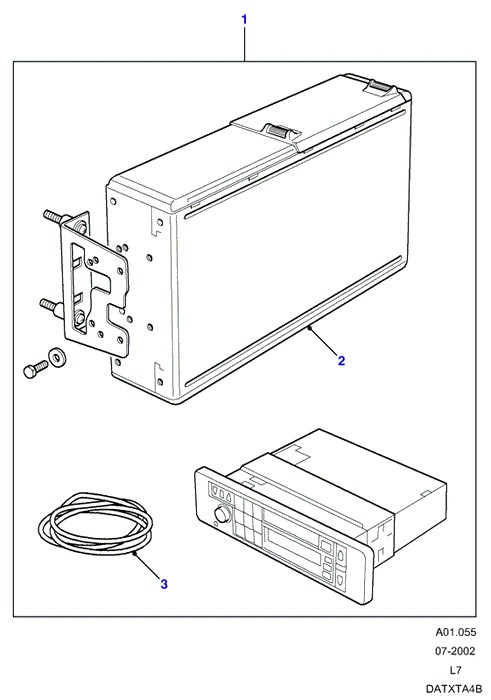 1

2

3

A01.055
07-2002
L7
DATXTA4B