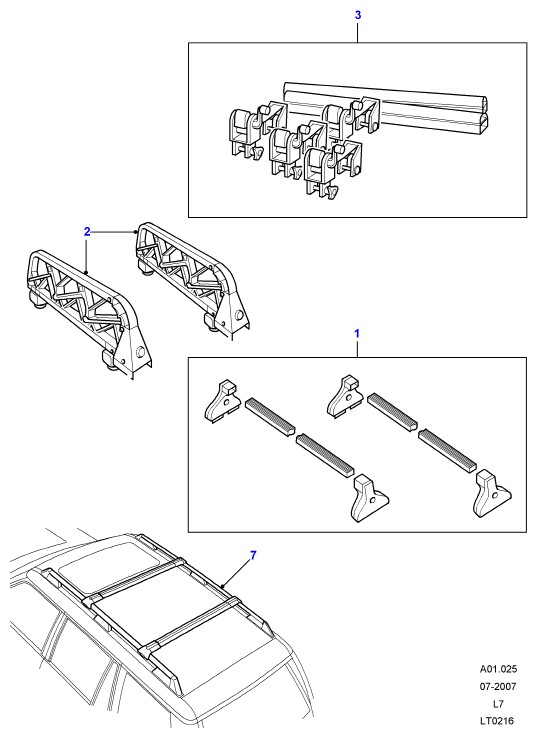 3

2

1

7

A01.025
07-2007
L7
LT0216