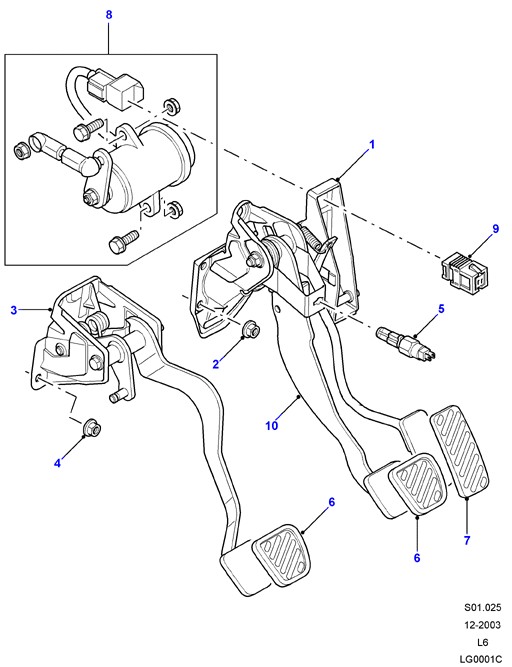 8
1
9
3
5
2
10
4
6
6
7
S01.025
12-2003
L6
LG0001C