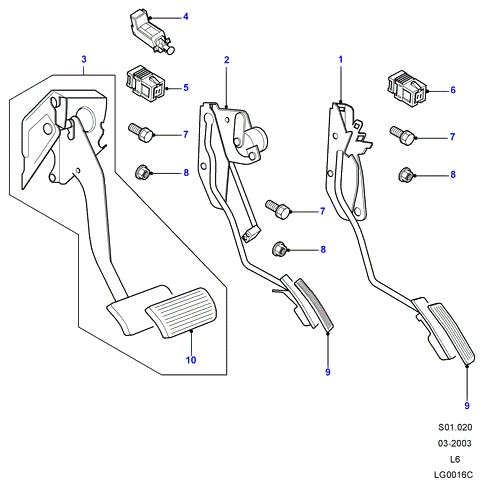 4

3

2

1

5

6

7

7

8

8

7

8

10

9

9

S01.020
03-2003
L6
LG0016C