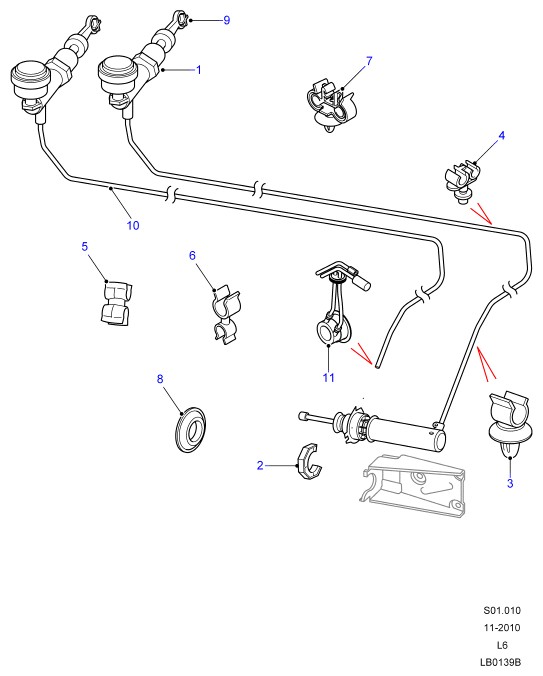 9
1
7
4
10
5
6
11
8
2
3

S01.010
11-2010
L6
LB0139B