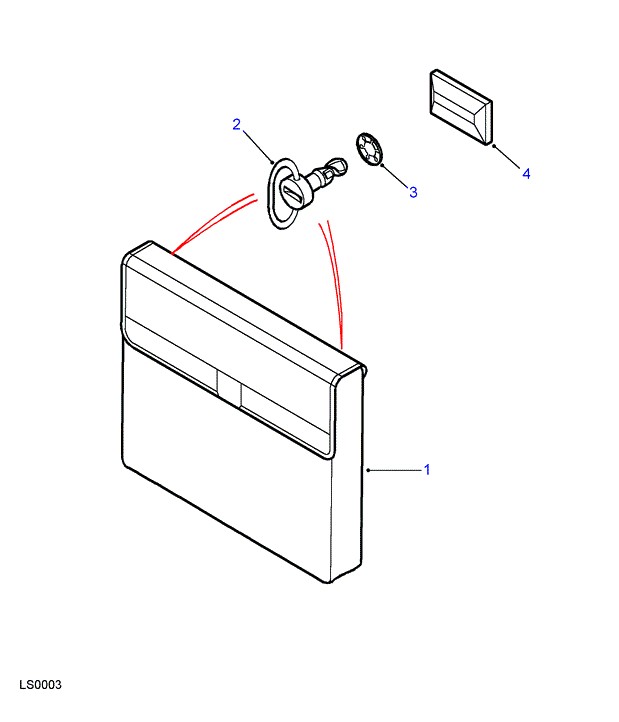 2

3

4

1

LS0003