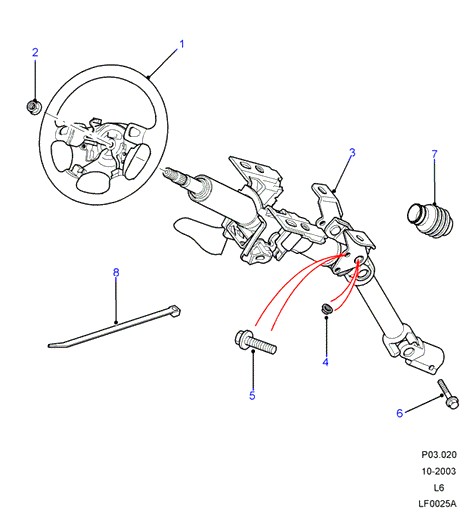 2
1
3
7
8
4
5
6
P03.020
10-2003
L6
LF0025A