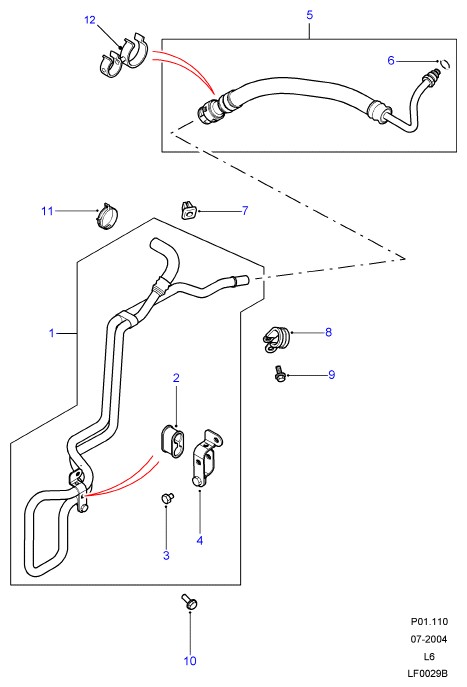 12
5
6
11
7
1
8
9
2
4
3
10
P01.110
07-2004
L6
LF0029B