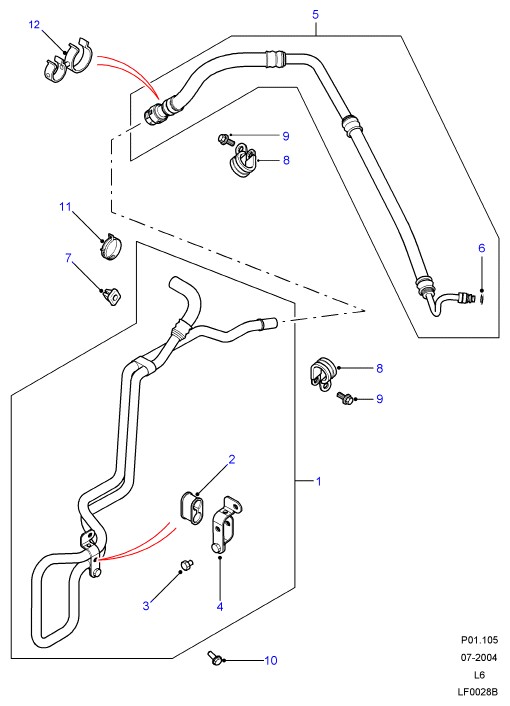 12
5
9
8
11
7
6
8
9
2
1
3
4
10
P01.105
07-2004
L6
LF0028B