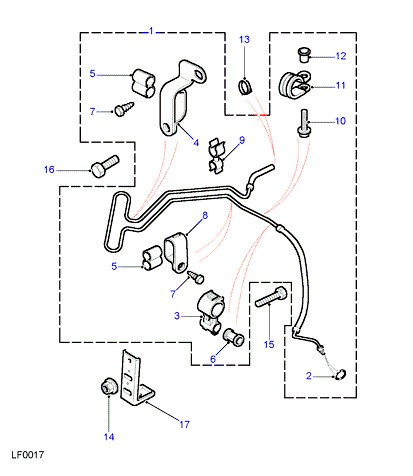 1
13
12
5
11
7
10
4
9
16
8
5
7
3
15
6
2
14
17
LF0017