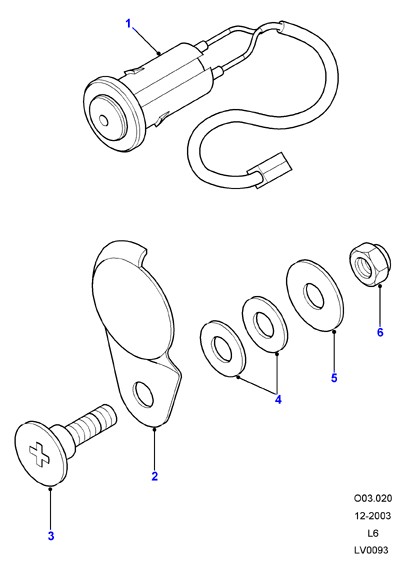 1

6

5

4

2

3

O03.020
12-2003
L6
LV0093