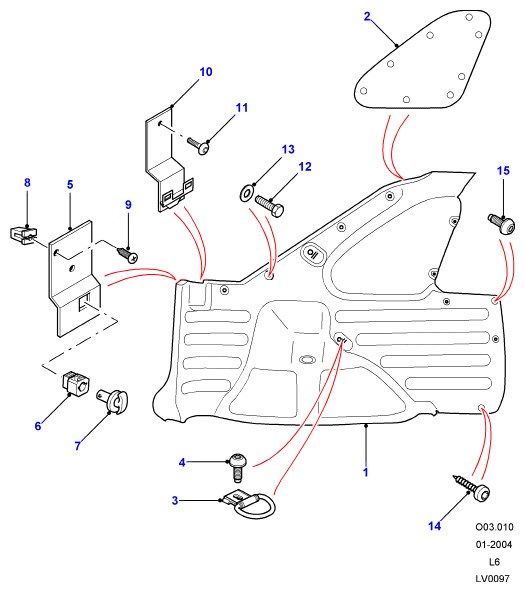 2

10

11

13

12

15

8

5

9

6

7

4

3

1

14

O03.010

01-2004

L6

LV0097