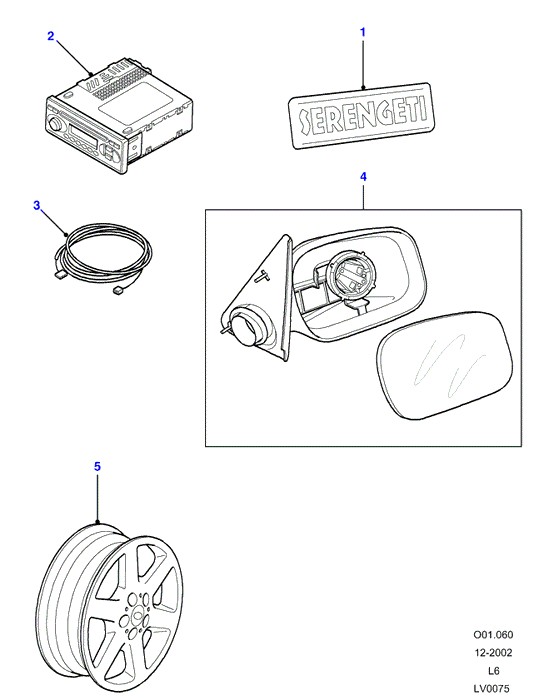 2

1

SERENGETI

3

4

5

O01.060
12-2002
L6
LV0075