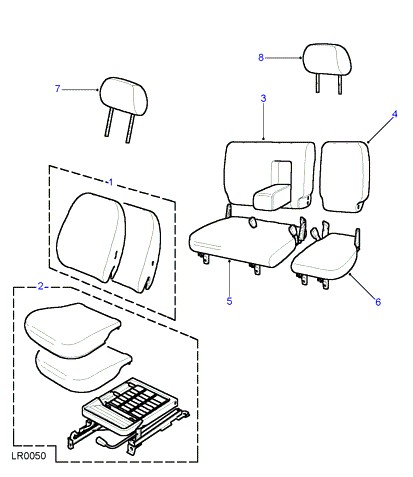 8
7
3
4
1
2
5
6
LR0050