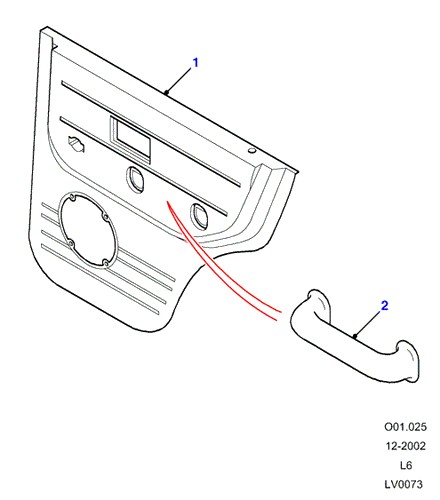 1

2

O01.025
12-2002
L6
LV0073