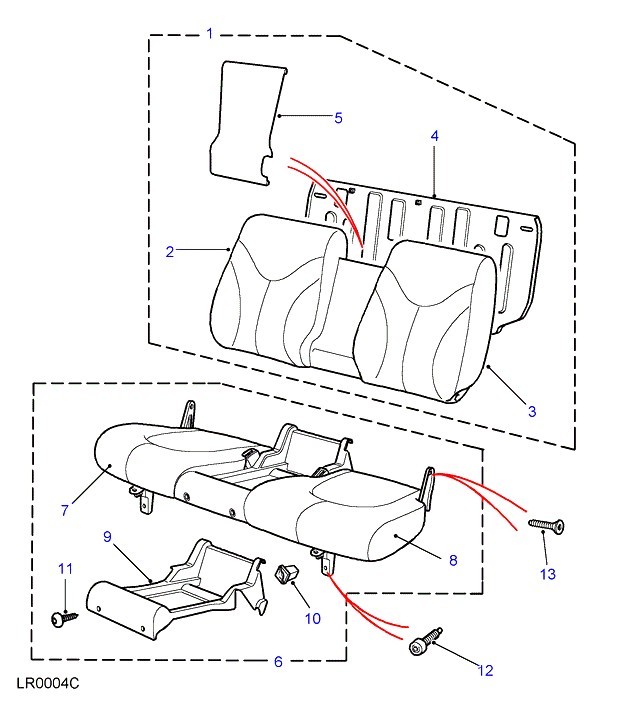 1
5
4
2
3
7
8
9
11
10
13
6
12
LR0004C