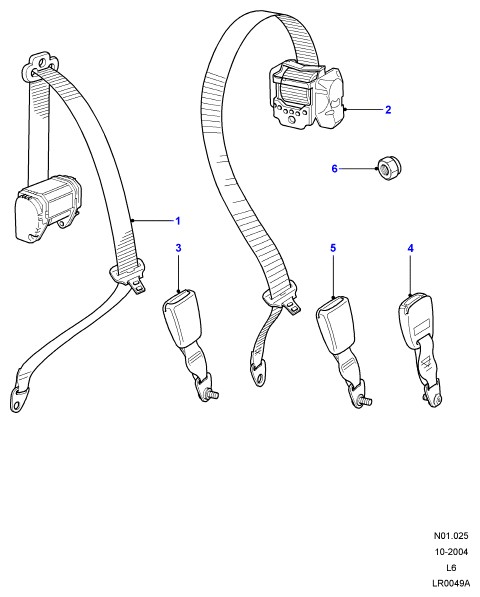 2

6

1

3

5

4

N01.025
10-2004
L6
LR0049A