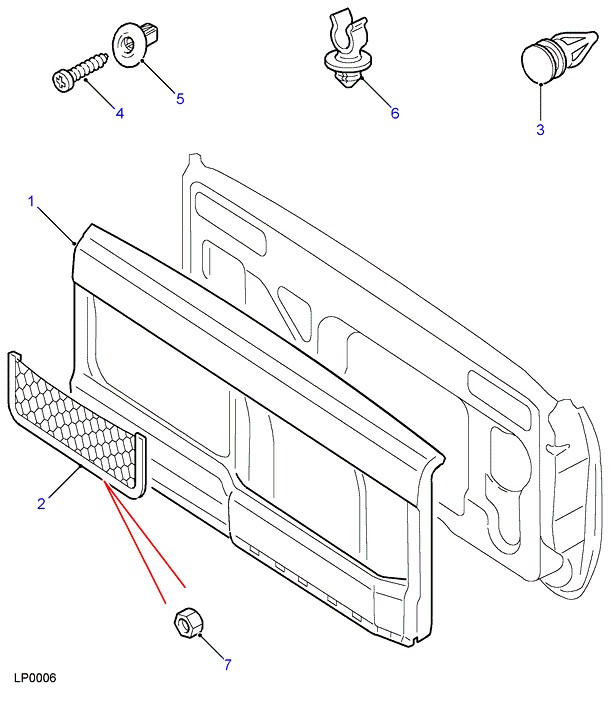 4
5
6
3
1
2
7
LP0006