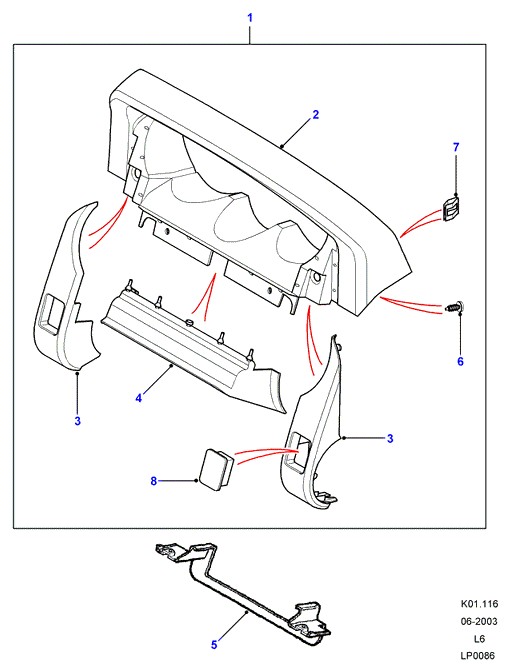 1
2
7
6
3
4
3
8
5
K01.116
06-2003
L6
LP0086