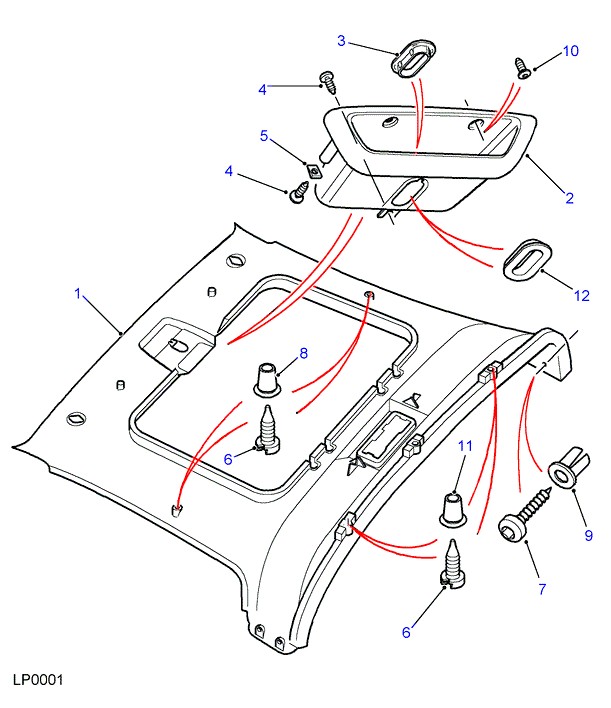 3
10
4
5
4
2
12
1
8
6
11
9
7
6
LP0001