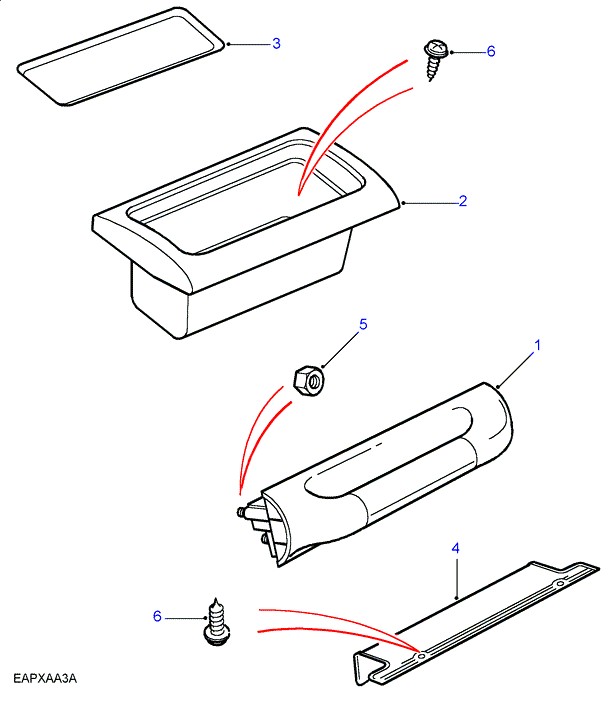 3
6
2
5
1
4
6
EAPXAA3A