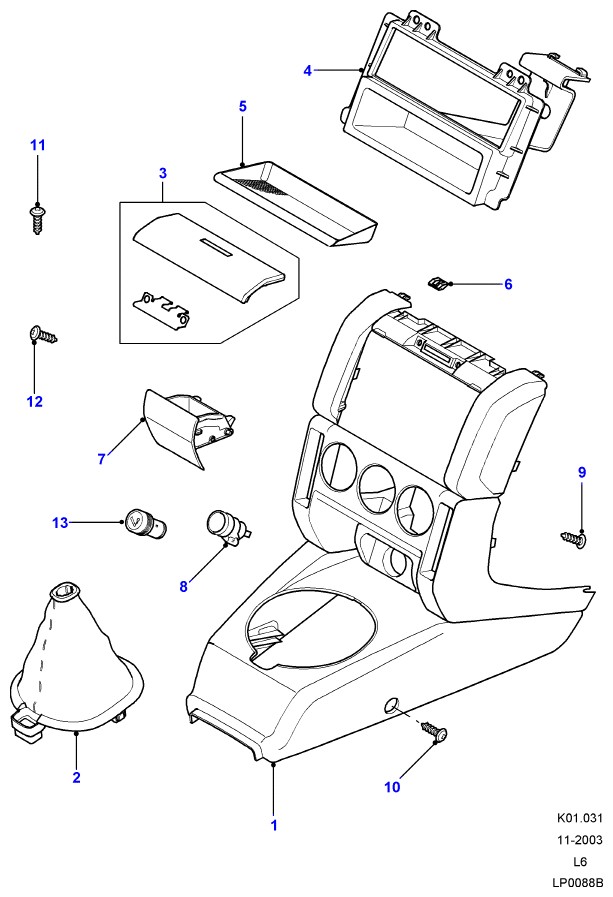 4
5
11
3
6
12
7
9
13
8
2
10
1
K01.031
11-2003
L6
LP0088B