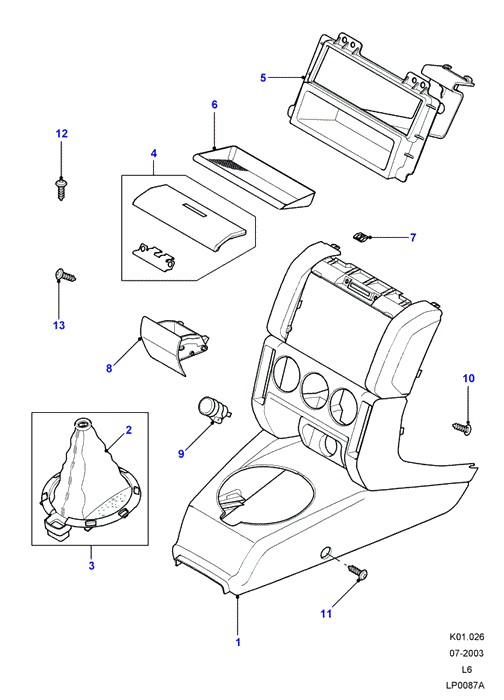 5
6
12
4
7
13
8
10
2
9
3
11
1
K01.026
07-2003
L6
LP0087A