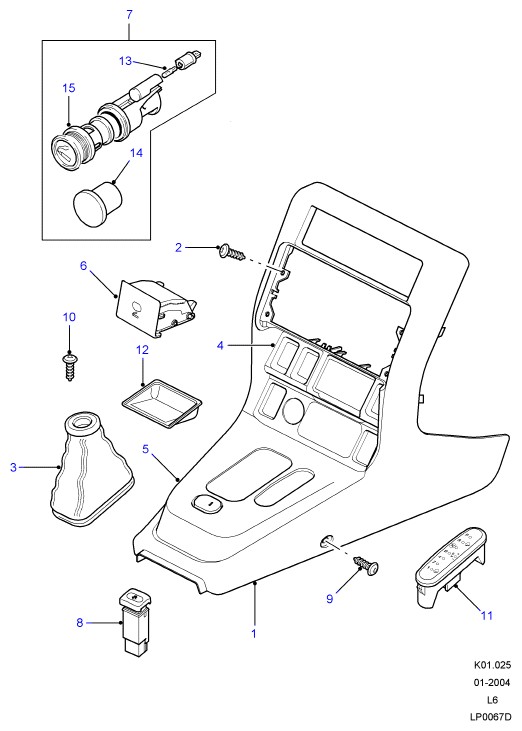 7
13
15
14
2
6
10
4
12
5
3
9
11
8
1
K01.025
01-2004
L6
LP0067D