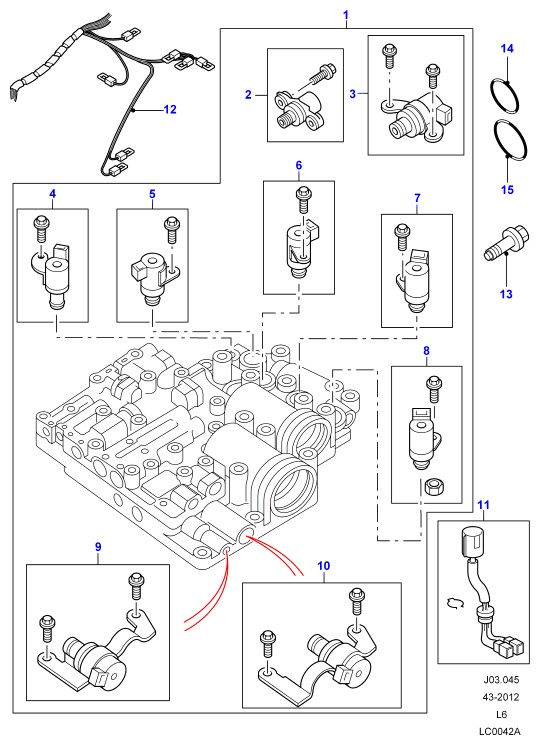 1
14
2
3
12
15
6
4
5
7
13
8
11
9
10
J03.045
43-2012
L6
LC0042A