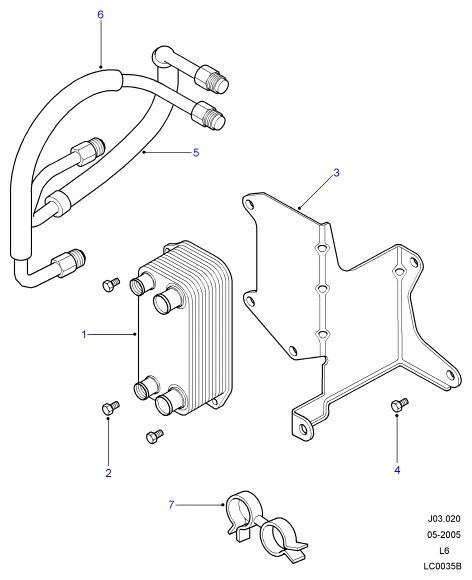 6

5

3

1

2

4

7

J03.020
05-2005
L6
LC0035B