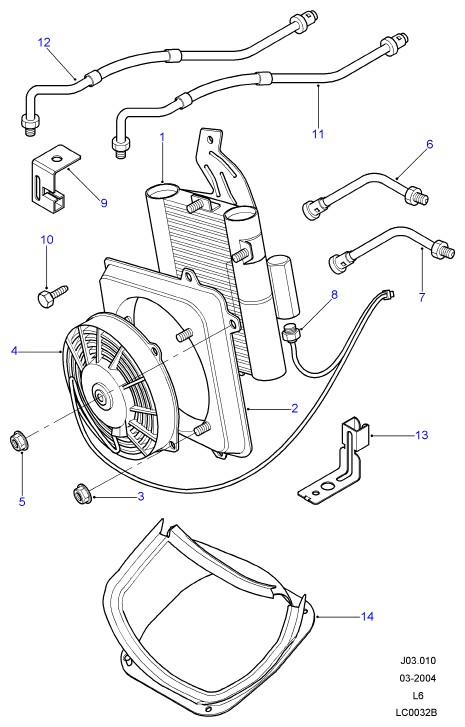 12
11
1
6
9
10
7
8
4
2
13
5
3
14
J03.010
03-2004
L6
LC0032B