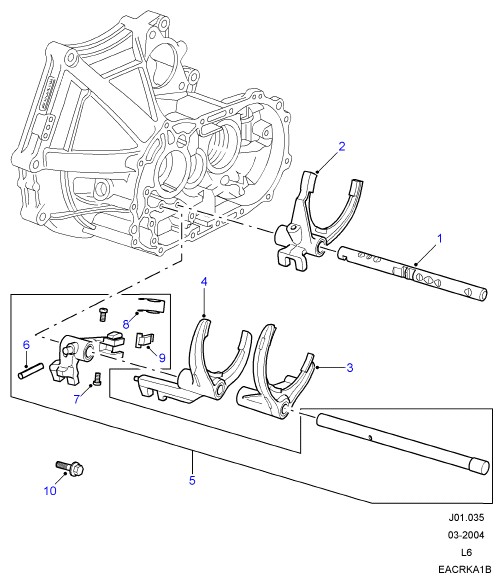 2
1
4
8
6
9
3
7
5
10
J01.035
03-2004
L6
EACRKA1B