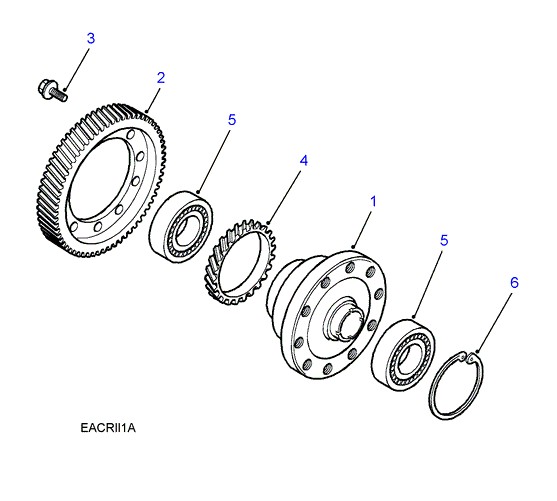 3
2
5
4
1
5
6
EACRII1A