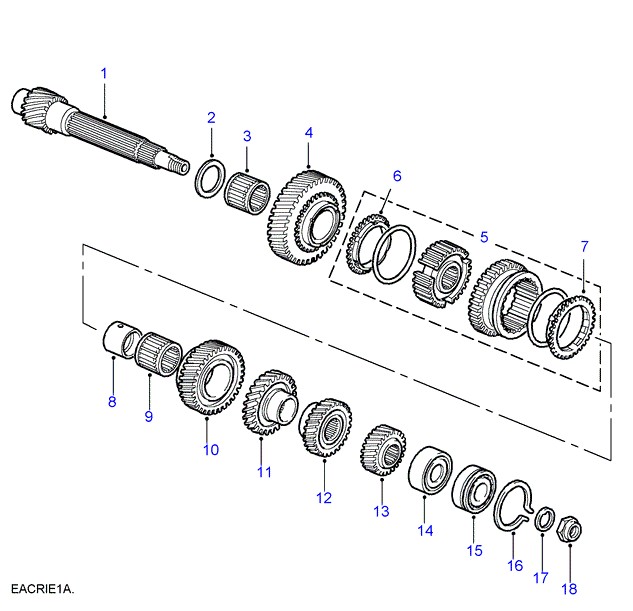 1
2
3
4
6
5
7
8
9
10
11
12
13
14
15
16
17
18
EACRIE1A.