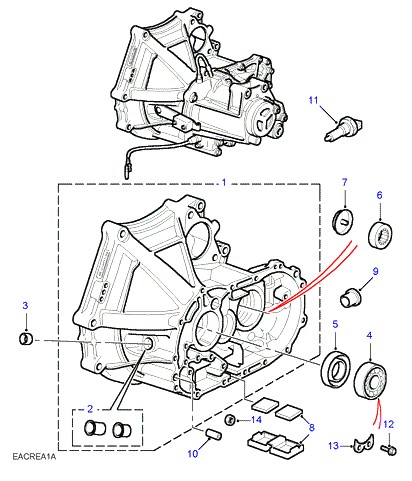 11
1
7
6
9
3
5
4
2
14
8
12
13
10
EACREA1A