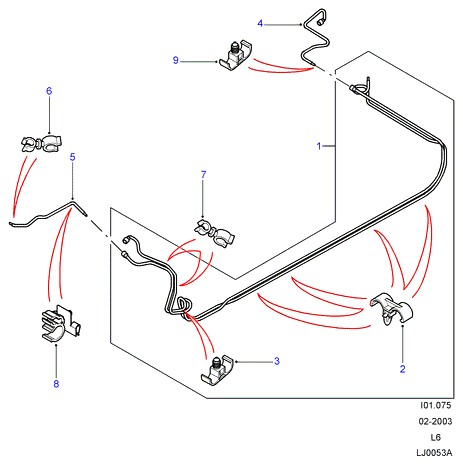 4
9
6
1
5
7
3
2
8
I01.075
02-2003
L6
LJ0053A