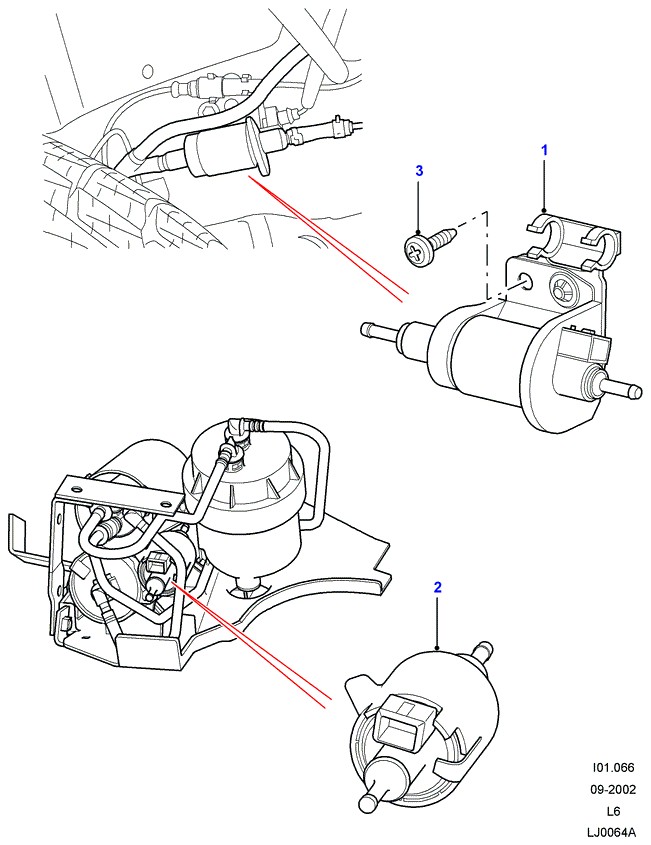 3
1
2
I01.066
09-2002
L6
LJ0064A