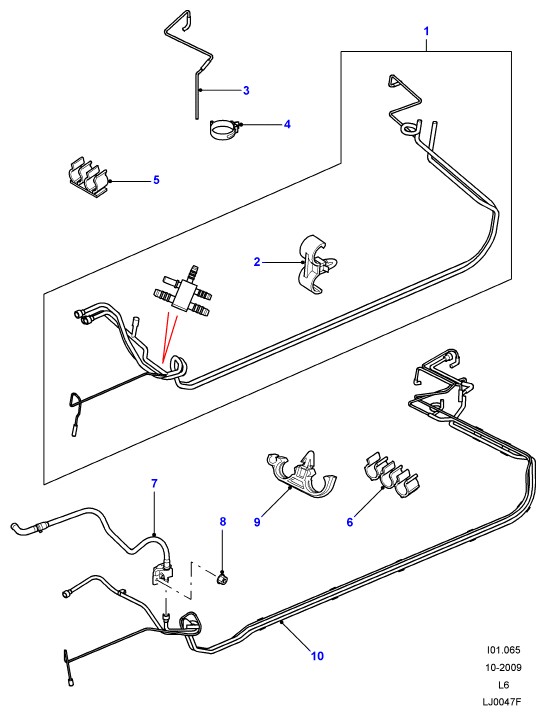 1
3
4
5
2
7
8
9
6
10
I01.065
10-2009
L6
LJ0047F