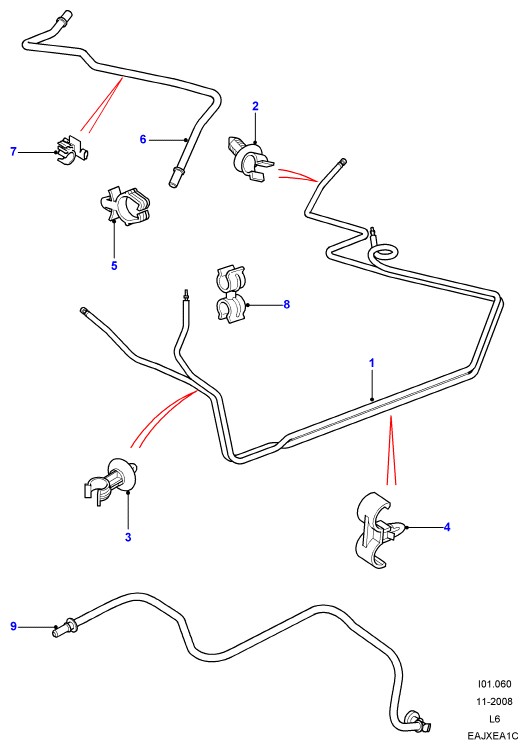 2
7
6
5
8
1
3
4
9
I01.060
11-2008
L6
EAJXEA1C