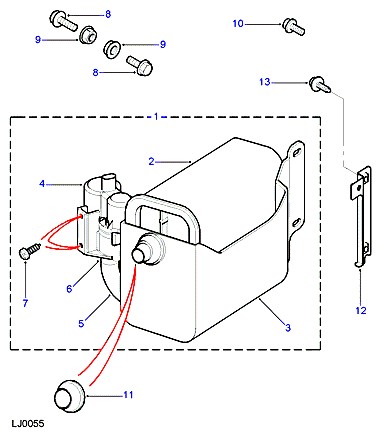 8
10
9
9
8
13
1
2
4
7
6
5
3
12
11
LJ0055