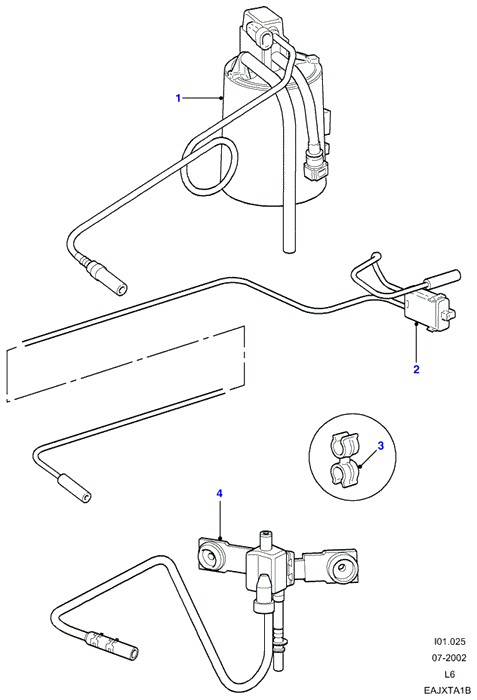 1

2

3

4

I01.025
07-2002
L6
EAJXTA1B