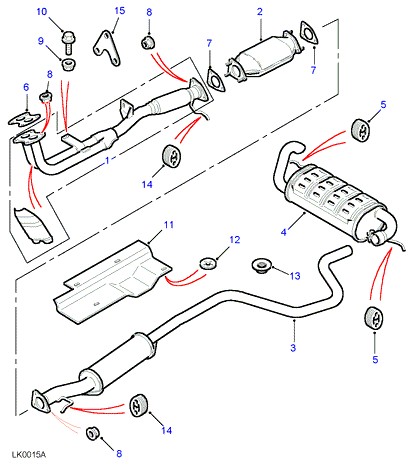 10
15
8
2
9
7
7
8
6
5
1
14
4
11
12
13
3
5
14
8
LK0015A