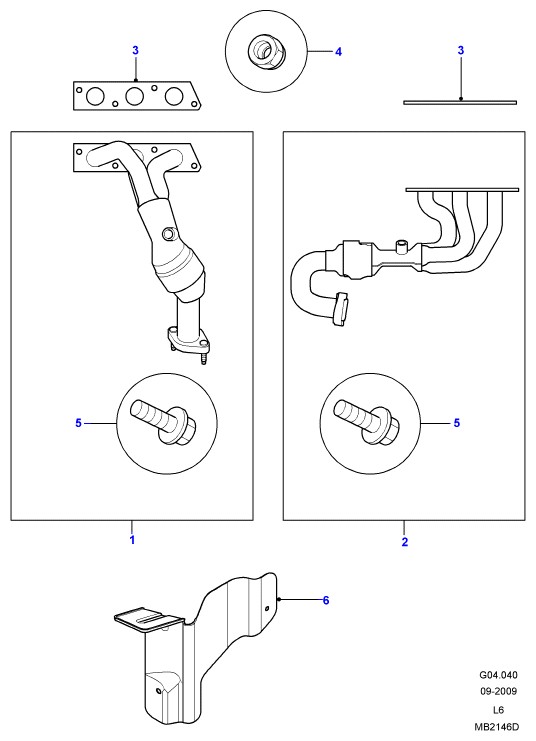 3

4

3

5

5

1

2

6

G04.040
09-2009
L6
MB2146D