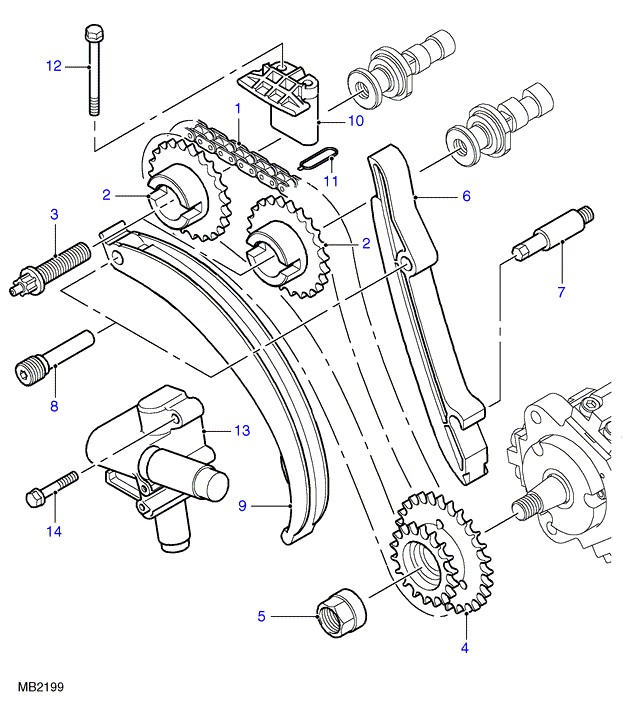 12
1
10
11
2
6
3
2
7
8
13
9
14
5
4
MB2199