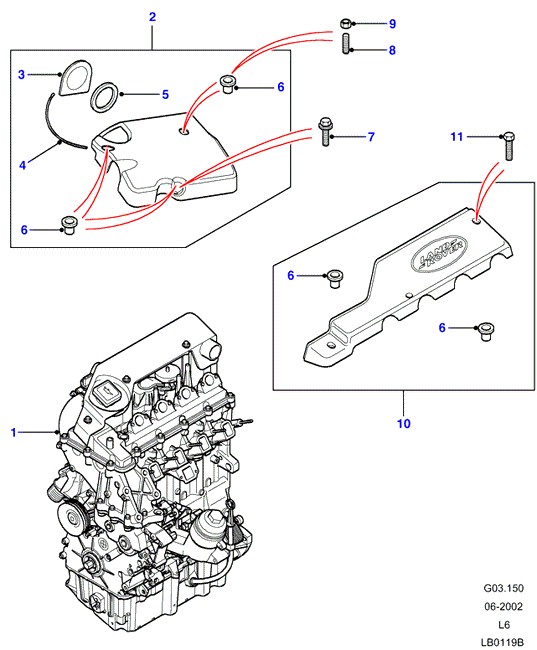 2
9
8
3
5
6
7
11
4
6
LAND ROVER
6
6
1
10
G03.150
06-2002
L6
LB0119B