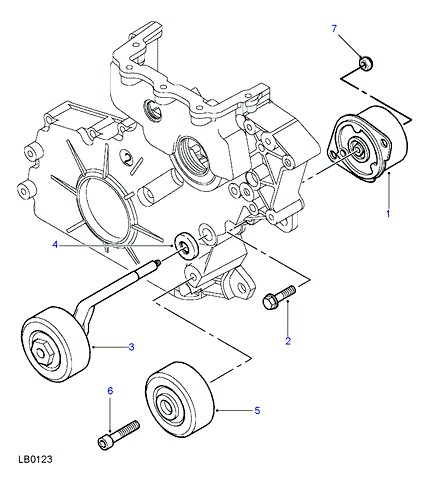 7

1

4

2

3

6

5

LB0123