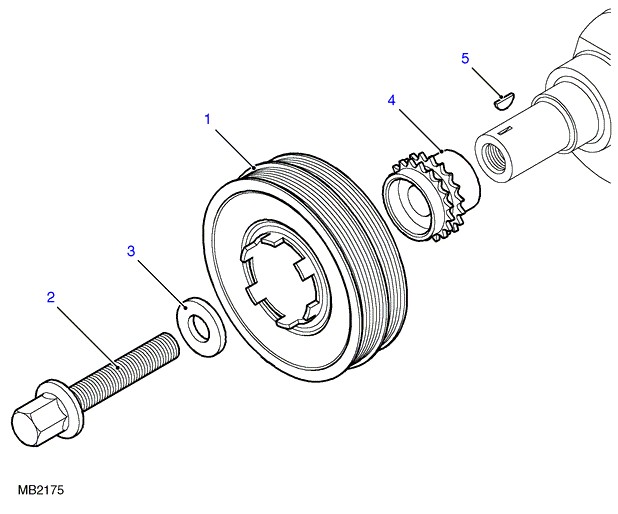 5
4
1
3
2
MB2175