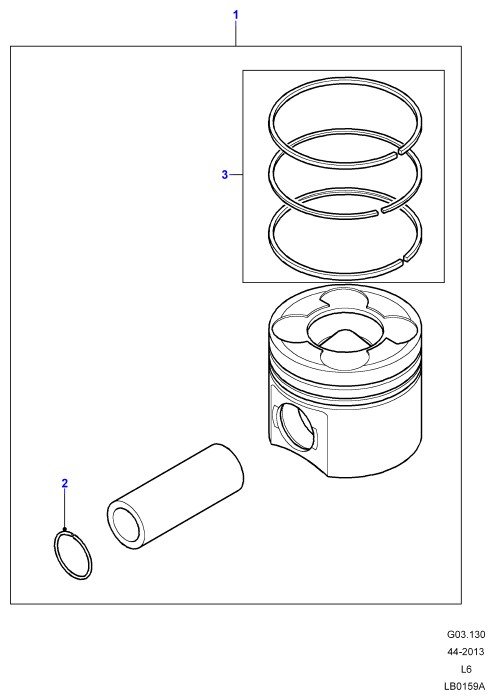 1

3

2

G03.130
44-2013
L6
LB0159A