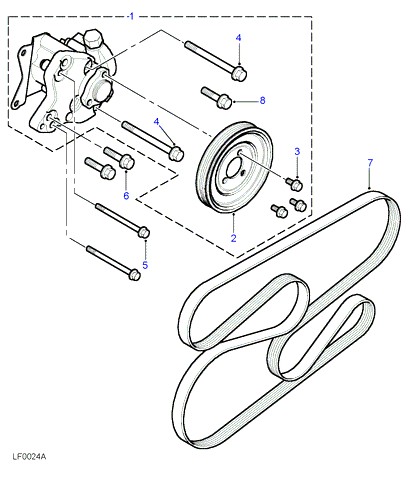 1
4
8
4
3
7
6
2
5
LF0024A