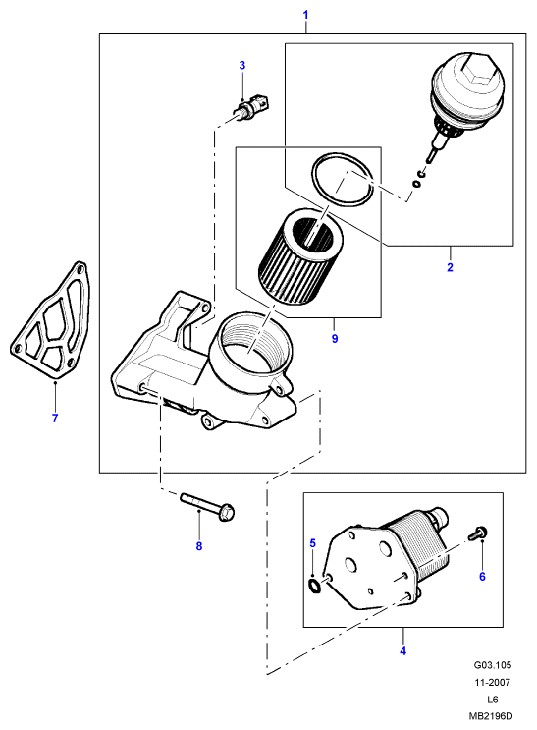 1
3
2
9
7
8
5
6
4
G03.105
11-2007
L6
MB2196D