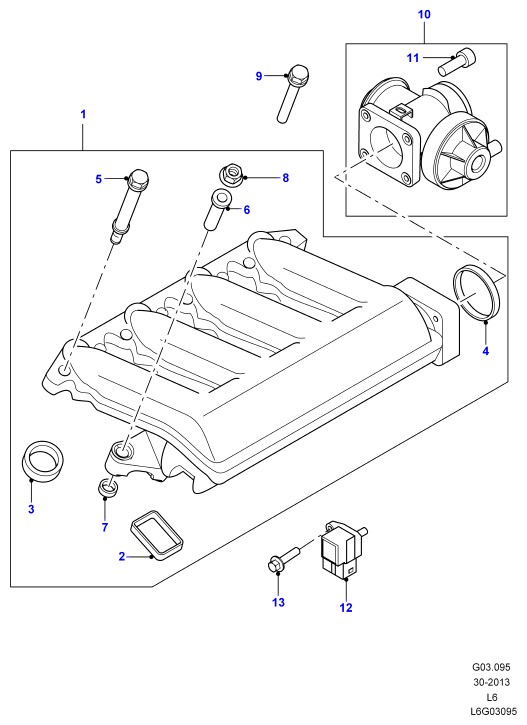 10
11
9
1
5
8
6
4
3
7
2
13
12
G03.095
30-2013
L6
L6G03095