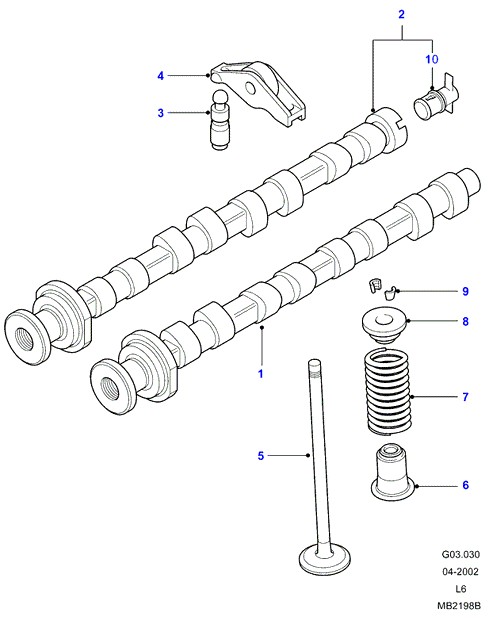 2
10
4
3
9
8
1
7
5
6
G03.030
04-2002
L6
MB2198B