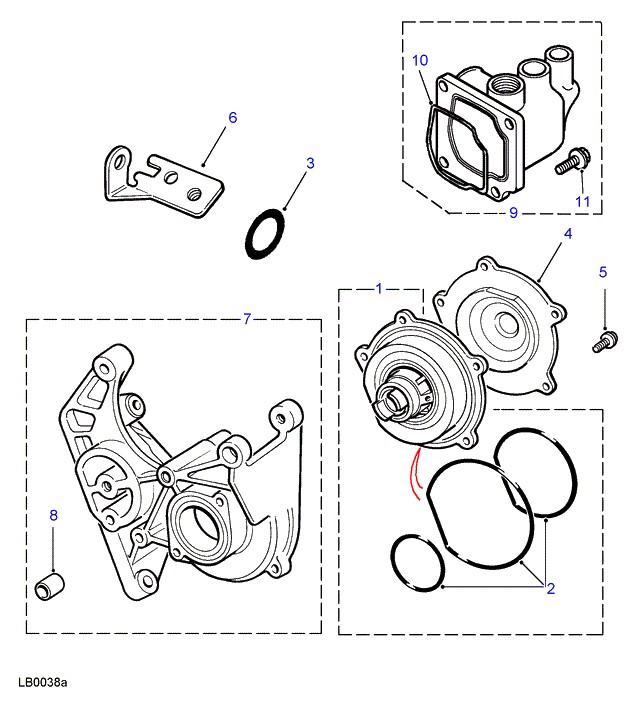 10
6
3
11
9
4
5
1
7
8
2
LB0038a