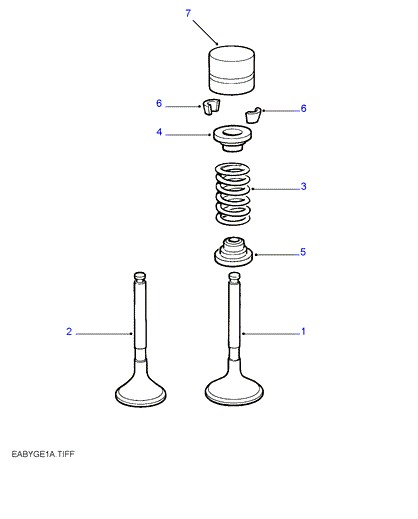 7

6

6

4

3

5

2

1

EABYGE1A.TIFF